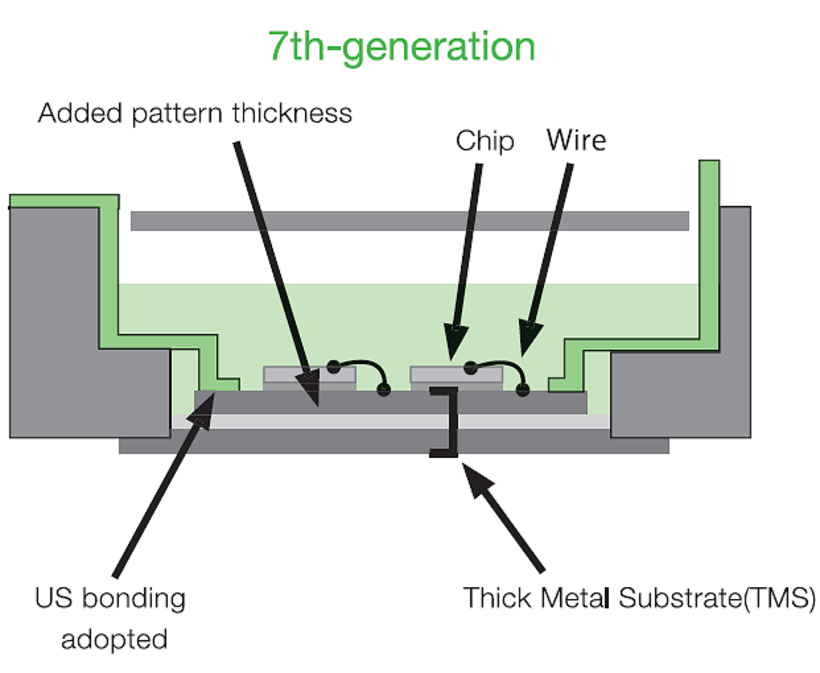 7th-generation

Added pattern thickness

Chip

Wire

US bonding adopted

Thick Metal Substrate(TMS)